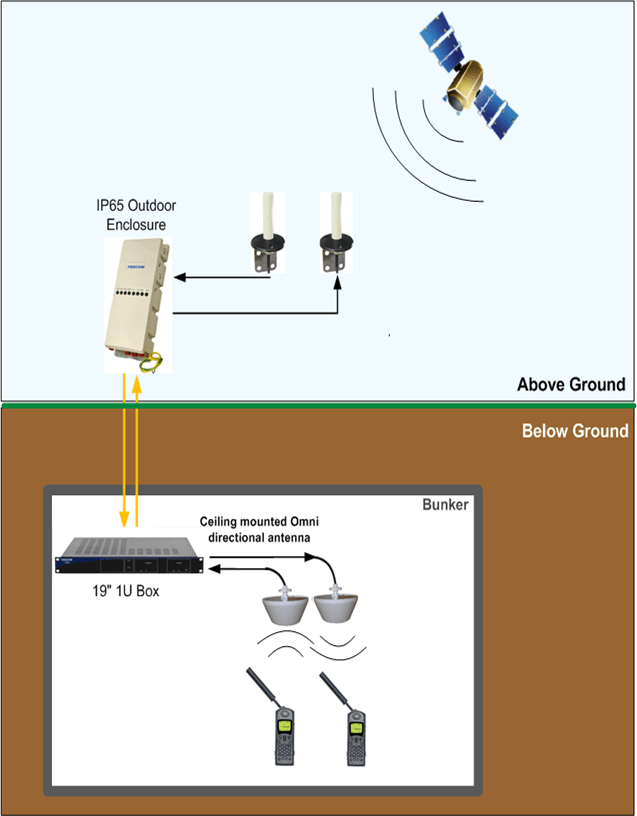 IP65 Outdoor Enclosure

Above Ground

Below Ground

Bunker

Ceiling mounted Omni directional antenna

19" 1U Box